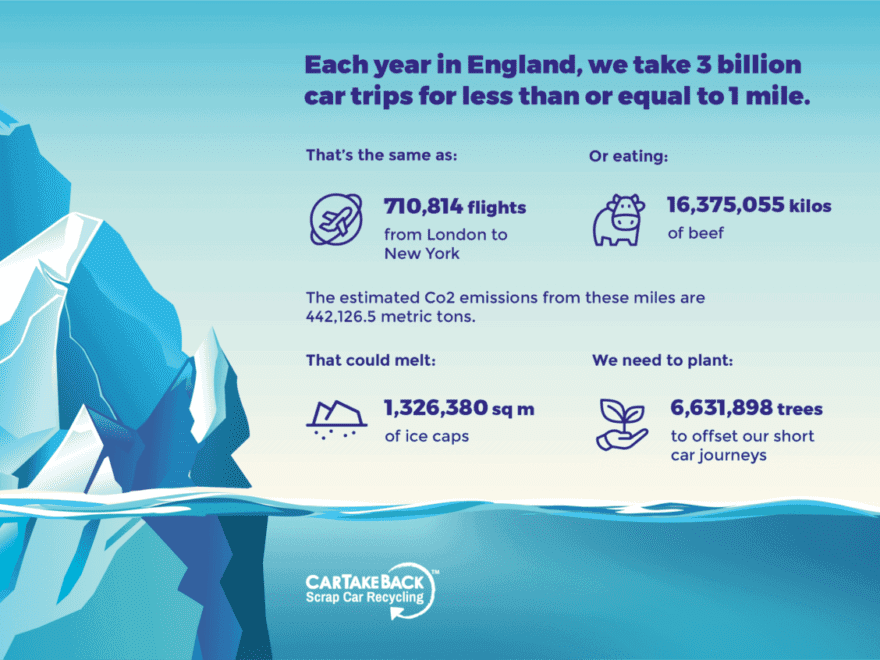 Each year in England, we take 3 billion car trips for less than or equal to 1 mile.

That's the same as:

710,814 flights
from London to New York

Or eating:

16,375,055 kilos
of beef

The estimated Co2 emissions from these miles are 442,126.5 metric tons.

That could melt:

1,326,380 sq m
of ice caps

We need to plant:

6,631,898 trees
to offset our short car journeys

CARTAKEBACK™
Scrap Car Recycling